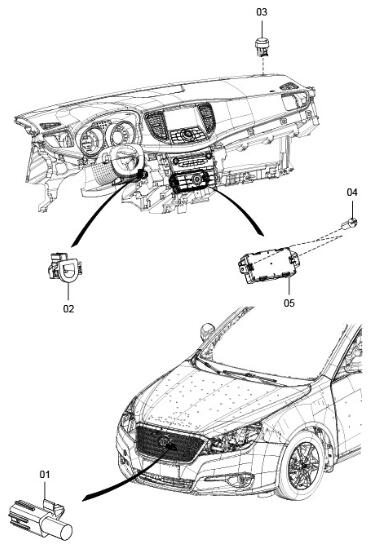 03

04

02

05

01